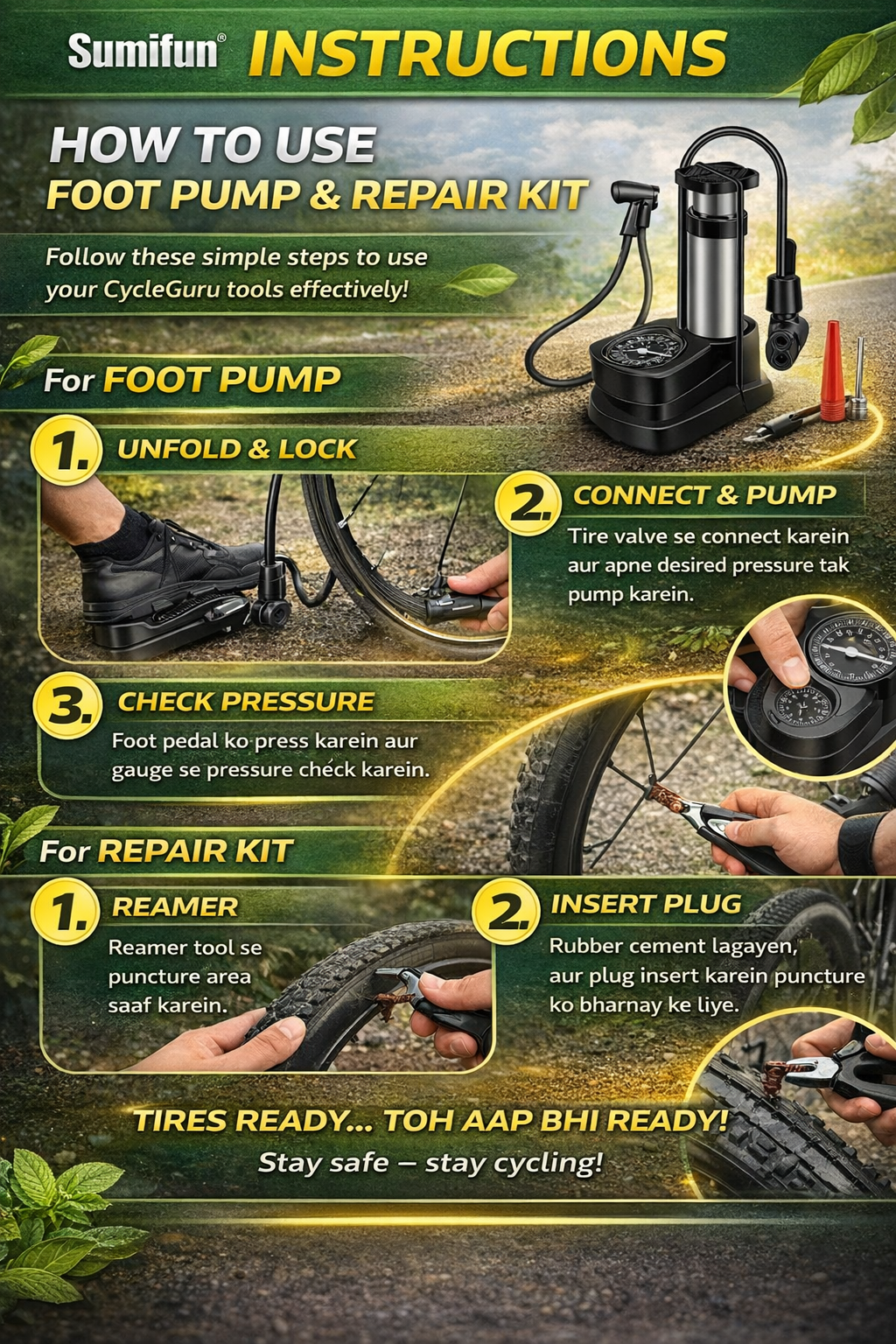 Sumifun® INSTRUCTIONS

HOW TO USE
FOOT PUMP & REPAIR KIT

Follow these simple steps to use your CycleGuru tools effectively!

For FOOT PUMP

1. UNFOLD & LOCK

2. CONNECT & PUMP
Tire valve se connect karein aur apne desired pressure tak pump karein.

3. CHECK PRESSURE
Foot pedal ko press karein aur gauge se pressure check karein.

For REPAIR KIT

1. REAMER
Reamer tool se puncture area saaf karein.

2. INSERT PLUG
Rubber cement lagayen, aur plug insert karein puncture ko bharnay ke liye.

TIRES READY... TOH AAP BHI READY!
Stay safe – stay cycling!