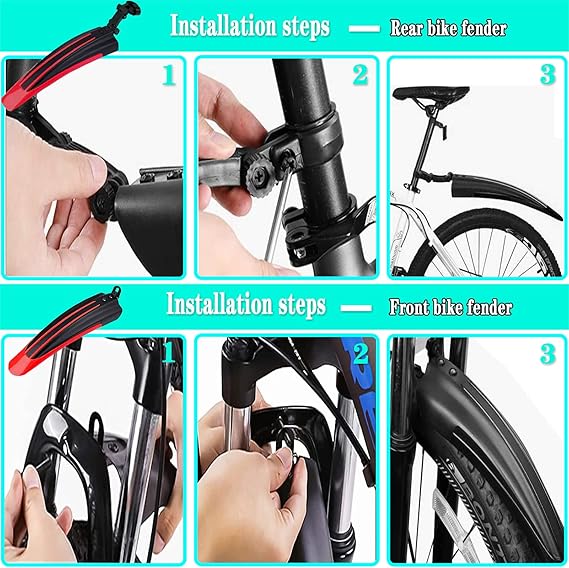 Installation steps — Rear bike fender

1

2

3

Installation steps — Front bike fender

1

2

3