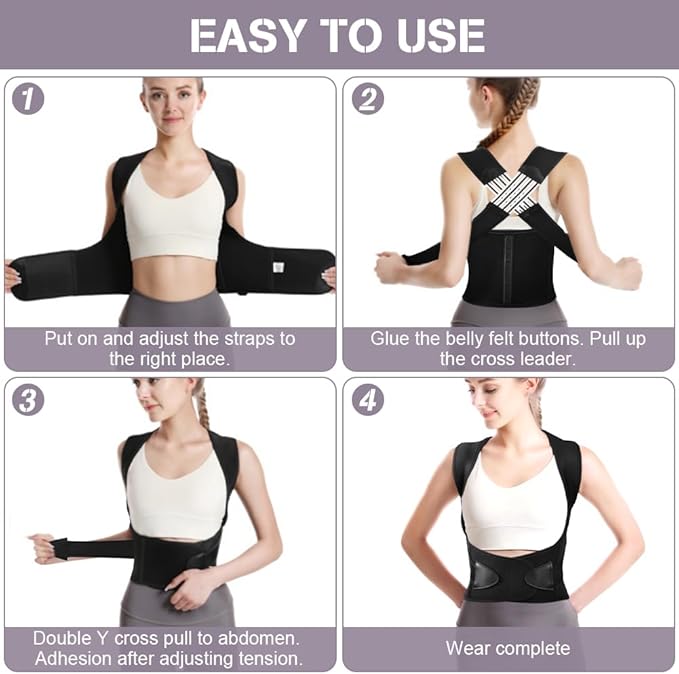 EASY TO USE

1

Put on and adjust the straps to the right place.

2

Glue the belly felt buttons. Pull up the cross leader.

3

Double Y cross pull to abdomen. Adhesion after adjusting tension.

4

Wear complete